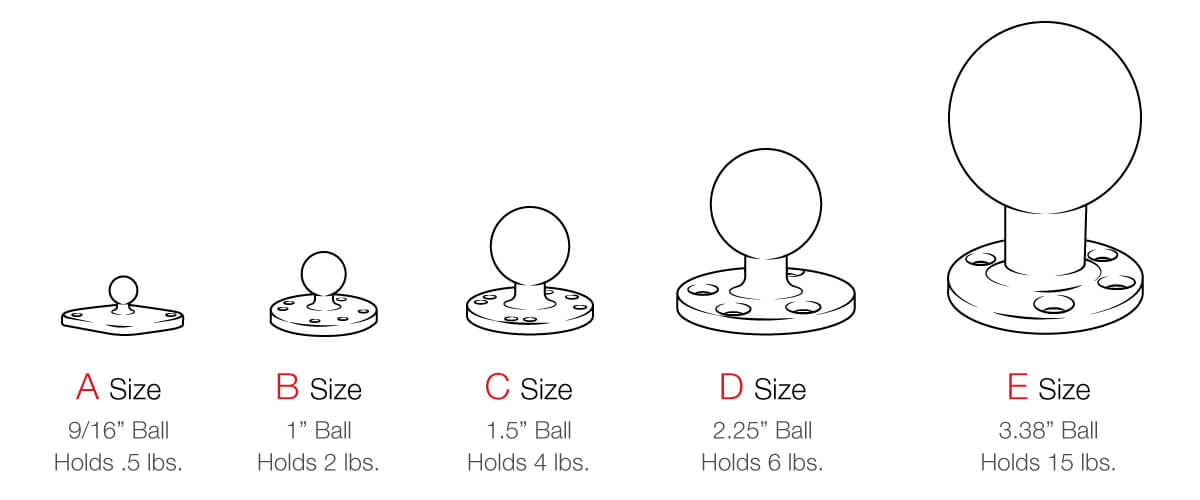 A Size
9/16” Ball
Holds .5 lbs.

B Size
1” Ball
Holds 2 lbs.

C Size
1.5” Ball
Holds 4 lbs.

D Size
2.25” Ball
Holds 6 lbs.

E Size
3.38” Ball
Holds 15 lbs.